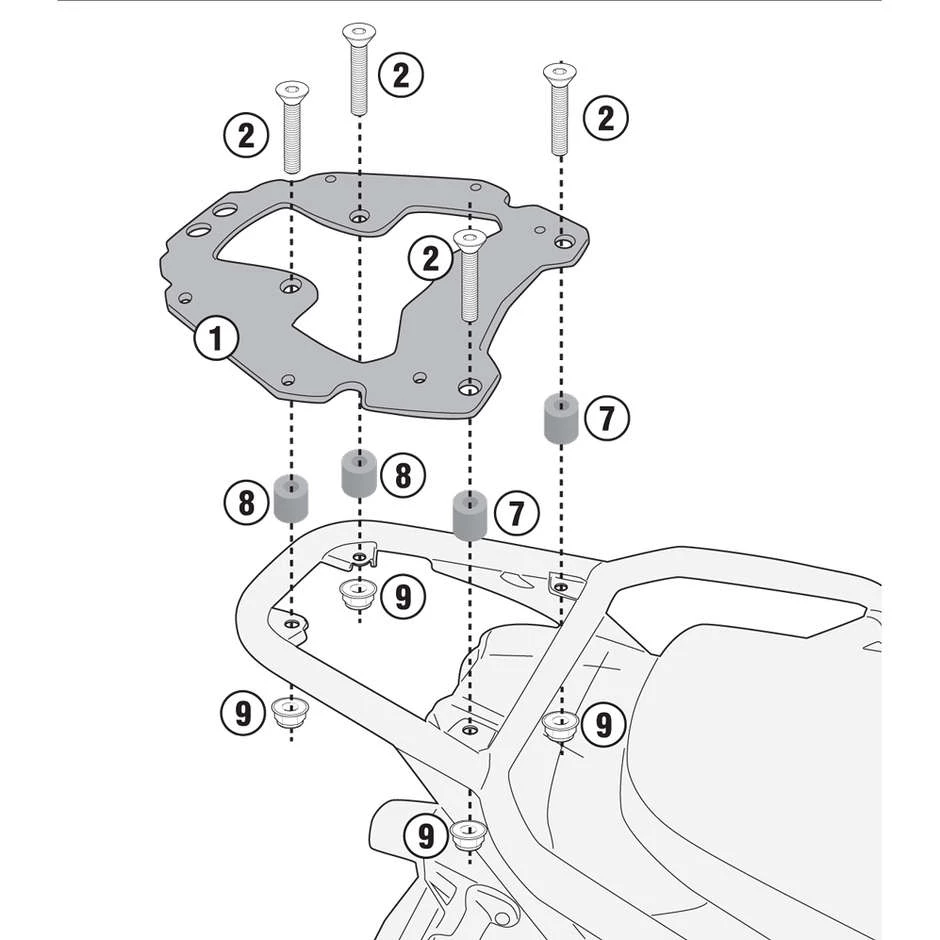 2
2
2
2
1
7
8
8
7
9
9
9
9